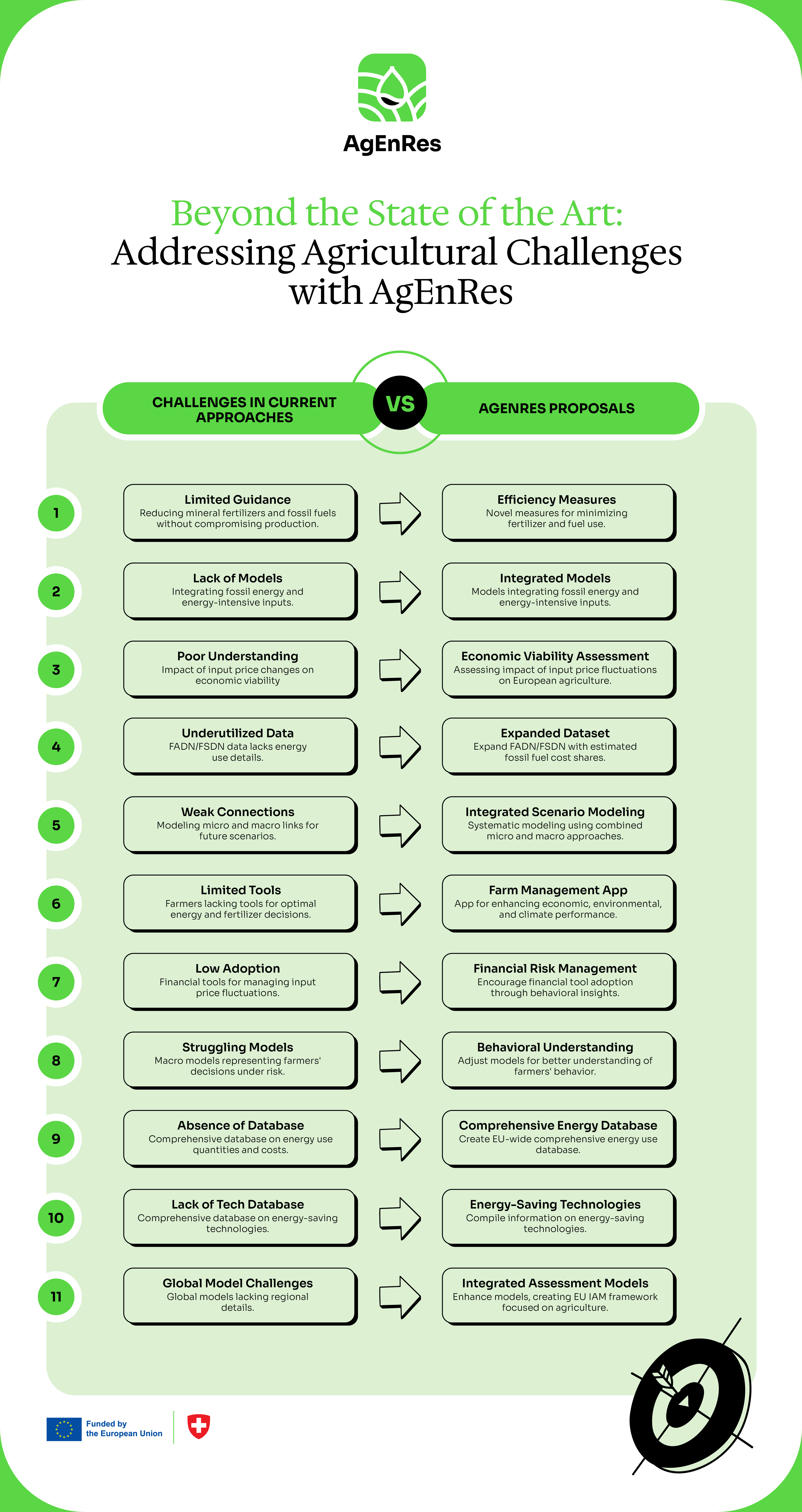 AgEnRes

Beyond the State of the Art:
Addressing Agricultural Challenges with AgEnRes

CHALLENGES IN CURRENT APPROACHES

VS

AGENRES PROPOSALS

1

Limited Guidance
Reducing mineral fertilizers and fossil fuels without compromising production.

Efficiency Measures
Novel measures for minimizing fertilizer and fuel use.

2

Lack of Models
Integrating fossil energy and energy-intensive inputs.

Integrated Models
Models integrating fossil energy and energy-intensive inputs.

3

Poor Understanding
Impact of input price changes on economic viability

Economic Viability Assessment
Assessing impact of input price fluctuations on European agriculture.

4

Underutilized Data
FADN/FSDN data lacks energy use details.

Expanded Dataset
Expand FADN/FSDN with estimated fossil fuel cost shares.

5

Weak Connections
Modeling micro and macro links for future scenarios.

Integrated Scenario Modeling
Systematic modeling using combined micro and macro approaches.

6

Limited Tools
Farmers lacking tools for optimal energy and fertilizer decisions.

Farm Management App
App for enhancing economic, environmental, and climate performance.

7

Low Adoption
Financial tools for managing input price fluctuations.

Financial Risk Management
Encourage financial tool adoption through behavioral insights.

8

Struggling Models
Macro models representing farmers' decisions under risk.

Behavioral Understanding
Adjust models for better understanding of farmers' behavior.

9

Absence of Database
Comprehensive database on energy use quantities and costs.

Comprehensive Energy Database
Create EU-wide comprehensive energy use database.

10

Lack of Tech Database
Comprehensive database on energy-saving technologies.

Energy-Saving Technologies
Compile information on energy-saving technologies.

11

Global Model Challenges
Global models lacking regional details.

Integrated Assessment Models
Enhance models, creating EU IAM framework focused on agriculture.

Funded by the European Union